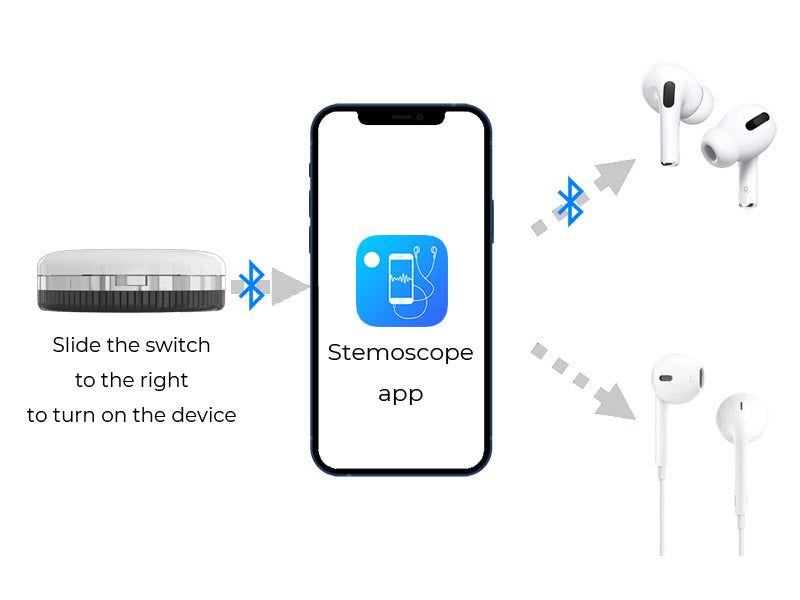 Slide the switch
to the right
to turn on the device

Stemoscope
app