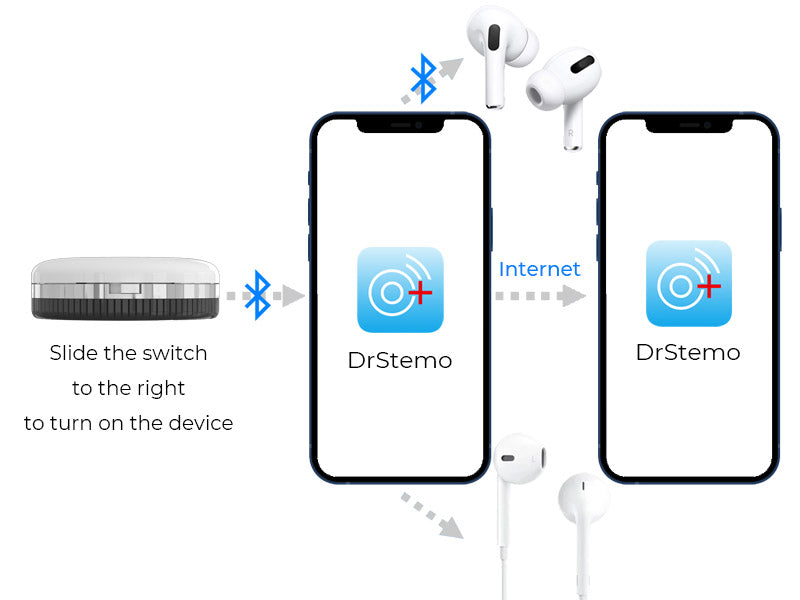 Slide the switch to the right to turn on the device

DrStemo

Internet

DrStemo